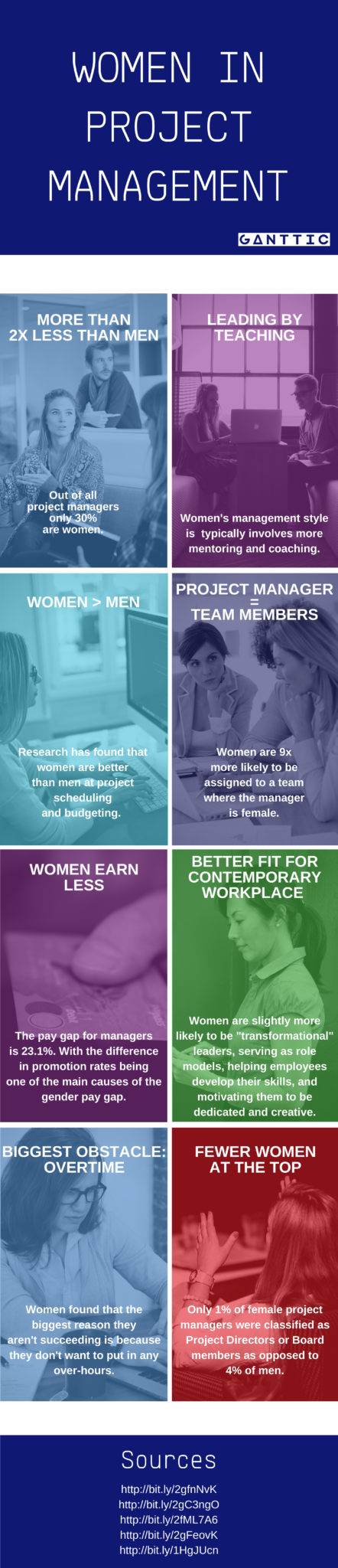 WOMEN IN PROJECT MANAGEMENT

GANTTIC

MORE THAN 2X LESS THAN MEN

Out of all project managers only 30% are women.

LEADING BY TEACHING

Women's management style is typically involves more mentoring and coaching.

WOMEN > MEN

Research has found that women are better than men at project scheduling and budgeting.

PROJECT MANAGER = TEAM MEMBERS

Women are 9x more likely to be assigned to a team where the manager is female.

WOMEN EARN LESS

The pay gap for managers is 23.1%. With the difference in promotion rates being one of the main causes of the gender pay gap.

BETTER FIT FOR CONTEMPORARY WORKPLACE

Women are slightly more likely to be "transformational" leaders, serving as role models, helping employees develop their skills, and motivating them to be dedicated and creative.

BIGGEST OBSTACLE: OVERTIME

Women found that the biggest reason they aren't succeeding is because they don't want to put in any over-hours.

FEWER WOMEN AT THE TOP

Only 1% of female project managers were classified as Project Directors or Board members as opposed to 4% of men.

Sources

http://bit.ly/2gfnNvK
http://bit.ly/2gC3ngO
http://bit.ly/2fML7A6
http://bit.ly/2gFeovK
http://bit.ly/1HgJUcn